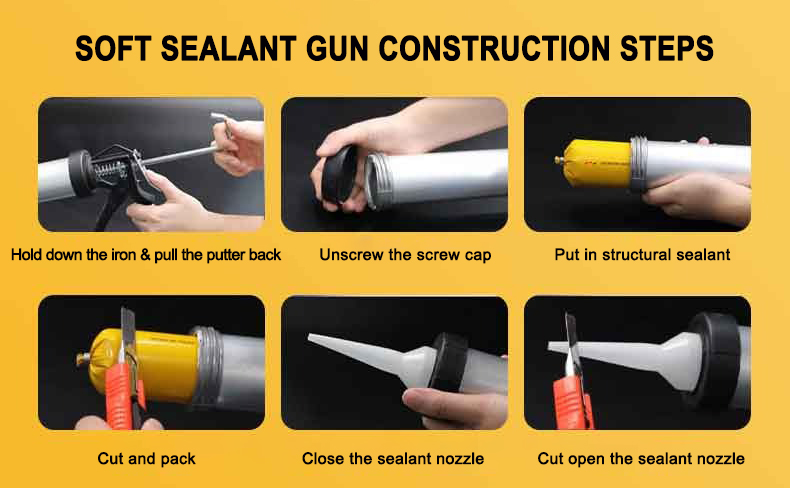 SOFT SEALANT GUN CONSTRUCTION STEPS

Hold down the iron & pull the putter back

Unscrew the screw cap

Put in structural sealant

Cut and pack

Close the sealant nozzle

Cut open the sealant nozzle